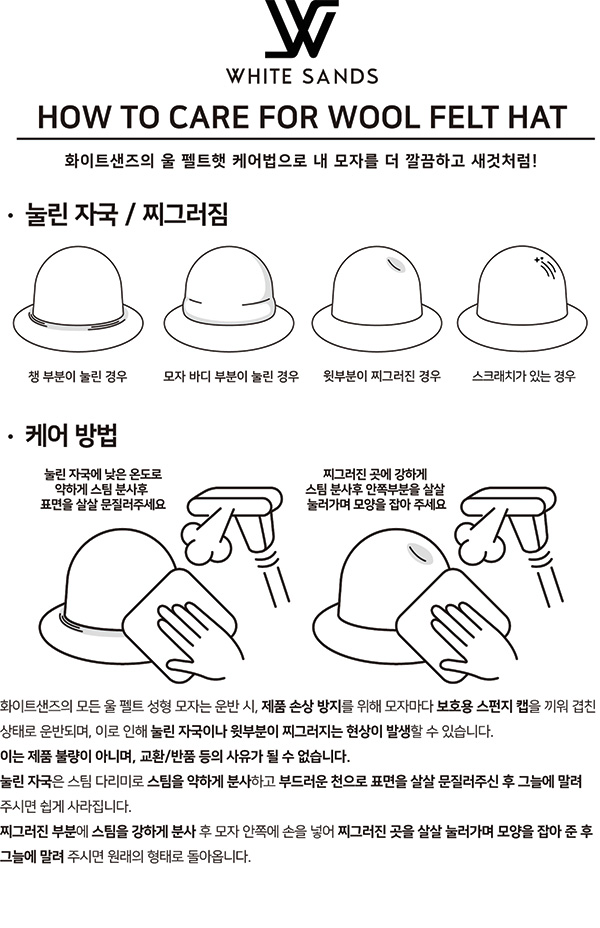 WHITE SANDS

HOW TO CARE FOR WOOL FELT HAT

화이트샌즈의 울 펠트햇 케어법으로 내 모자를 더 깔끔하고 새것처럼!

· 눌린 자국 / 찌그러짐

챙 부분이 눌린 경우

모자 바디 부분이 눌린 경우

윗부분이 찌그러진 경우

스크래치가 있는 경우

· 케어 방법

눌린 자국에 낮은 온도로 약하게 스팀 분사후 표면을 살살 문질러주세요

찌그러진 곳에 강하게 스팀 분사후 안쪽부분을 살살 눌러가며 모양을 잡아 주세요

화이트샌즈의 모든 울 펠트 성형 모자는 운반 시, 제품 손상 방지를 위해 모자마다 보호용 스펀지 캡을 끼워 겹친 상태로 운반되며, 이로 인해 눌린 자국이나 윗부분이 찌그러지는 현상이 발생할 수 있습니다.
이는 제품 불량이 아니며, 교환/반품 등의 사유가 될 수 없습니다.
눌린 자국은 스팀 다리미로 스팀을 약하게 분사하고 부드러운 천으로 표면을 살살 문질러주신 후 그늘에 말려 주시면 쉽게 사라집니다.
찌그러진 부분에 스팀을 강하게 분사 후 모자 안쪽에 손을 넣어 찌그러진 곳을 살살 눌러가며 모양을 잡아 준 후 그늘에 말려 주시면 원래의 형태로 돌아옵니다.